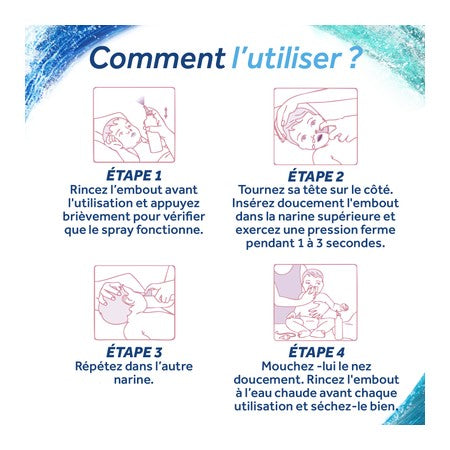 Comment l'utiliser ?

ÉTAPE 1
Rincez l'embout avant l'utilisation et appuyez brièvement pour vérifier que le spray fonctionne.

ÉTAPE 2
Tournez sa tête sur le côté. Insérez doucement l'embout dans la narine supérieure et exercez une pression ferme pendant 1 à 3 secondes.

ÉTAPE 3
Répétez dans l'autre narine.

ÉTAPE 4
Mouchez -lui le nez doucement. Rincez l'embout à l'eau chaude avant chaque utilisation et séchez-le bien.