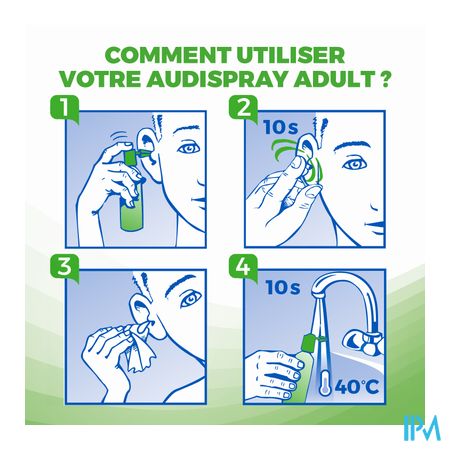 COMMENT UTILISER VOTRE AUDISPRAY ADULT ?

1

2

10s

3

4

10s

40°C

IPM