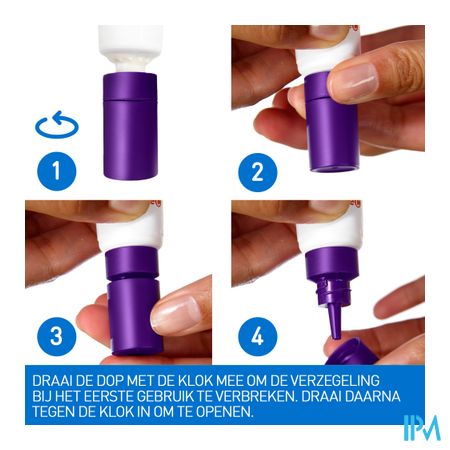 1

2

3

4

DRAAI DE DOP MET DE KLOK MEE OM DE VERZEGELING BIJ HET EERSTE GEBRUIK TE VERBREKEN. DRAAI DAARNA TEGEN DE KLOK IN OM TE OPENEN.

IPM