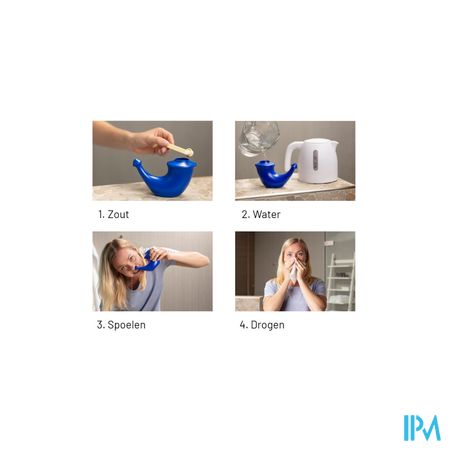 1. Zout

2. Water

3. Spoelen

4. Drogen

IPM