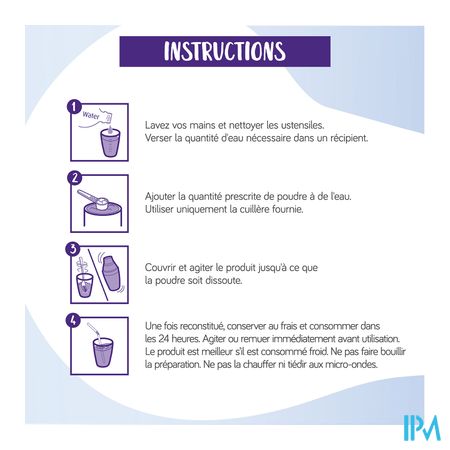 INSTRUCTIONS

1

Water

Lavez vos mains et nettoyer les ustensiles.
Verser la quantité d'eau nécessaire dans un récipient.

2

Ajouter la quantité prescrite de poudre à de l'eau.
Utiliser uniquement la cuillère fournie.

3

Couvrir et agiter le produit jusqu'à ce que la poudre soit dissoute.

4

Une fois reconstitué, conserver au frais et consommer dans les 24 heures. Agiter ou remuer immédiatement avant utilisation. Le produit est meilleur s'il est consommé froid. Ne pas faire bouillir la préparation. Ne pas la chauffer ni tiédir aux micro-ondes.

IPM