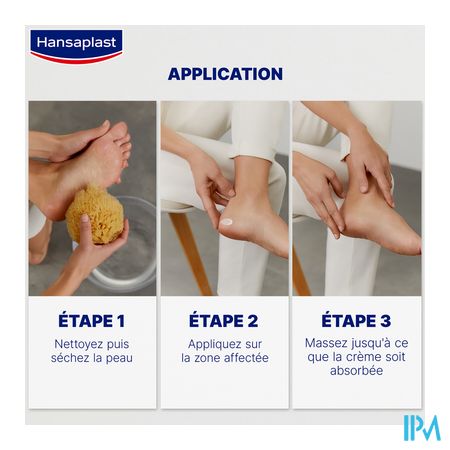 Hansaplast

APPLICATION

ÉTAPE 1
Nettoyez puis séchez la peau

ÉTAPE 2
Appliquez sur la zone affectée

ÉTAPE 3
Massez jusqu'à ce que la crème soit absorbée

IPM