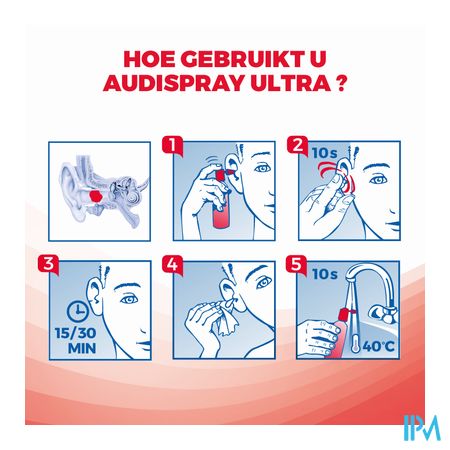 HOE GEBRUIKT U AUDISPRAY ULTRA ?

1

2
10s

3
15/30 MIN

4

5
10s
40°C

IPM