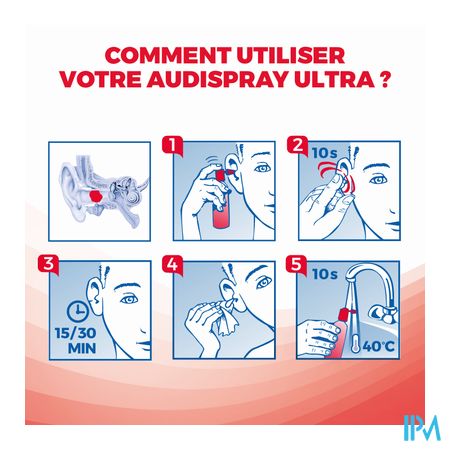 COMMENT UTILISER
VOTRE AUDISPRAY ULTRA ?

1

2
10s

3
15/30
MIN

4

5
10s
40°C

IPM