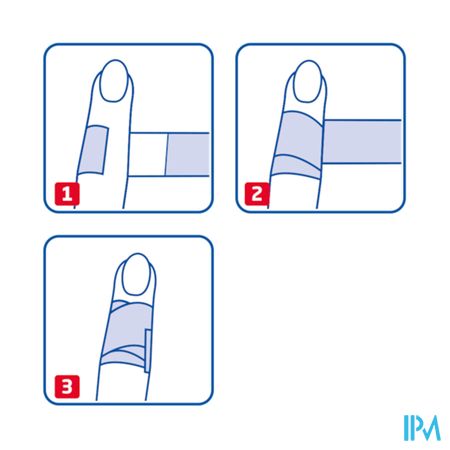 1

2

3

IPM