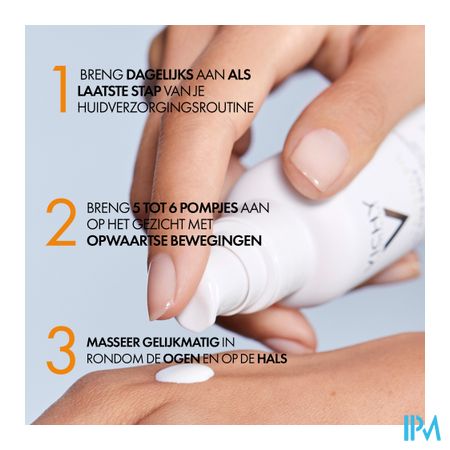 1 BRENG DAGELIJKS AAN ALS LAATSTE STAP VAN JE HUIDVERZORGINGSROUTINE

2 BRENG 5 TOT 6 POMPJES AAN OP HET GEZICHT MET OPWAARTSE BEWEGINGEN

3 MASSEER GELIJKMATIG IN RONDOM DE OGEN EN OP DE HALS

VICHY

IPM