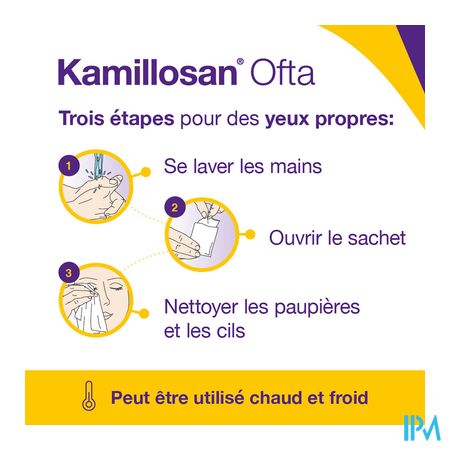 Kamillosan® Ofta

Trois étapes pour des yeux propres:

1 Se laver les mains

2 Ouvrir le sachet

3 Nettoyer les paupières et les cils

Peut être utilisé chaud et froid

IPM